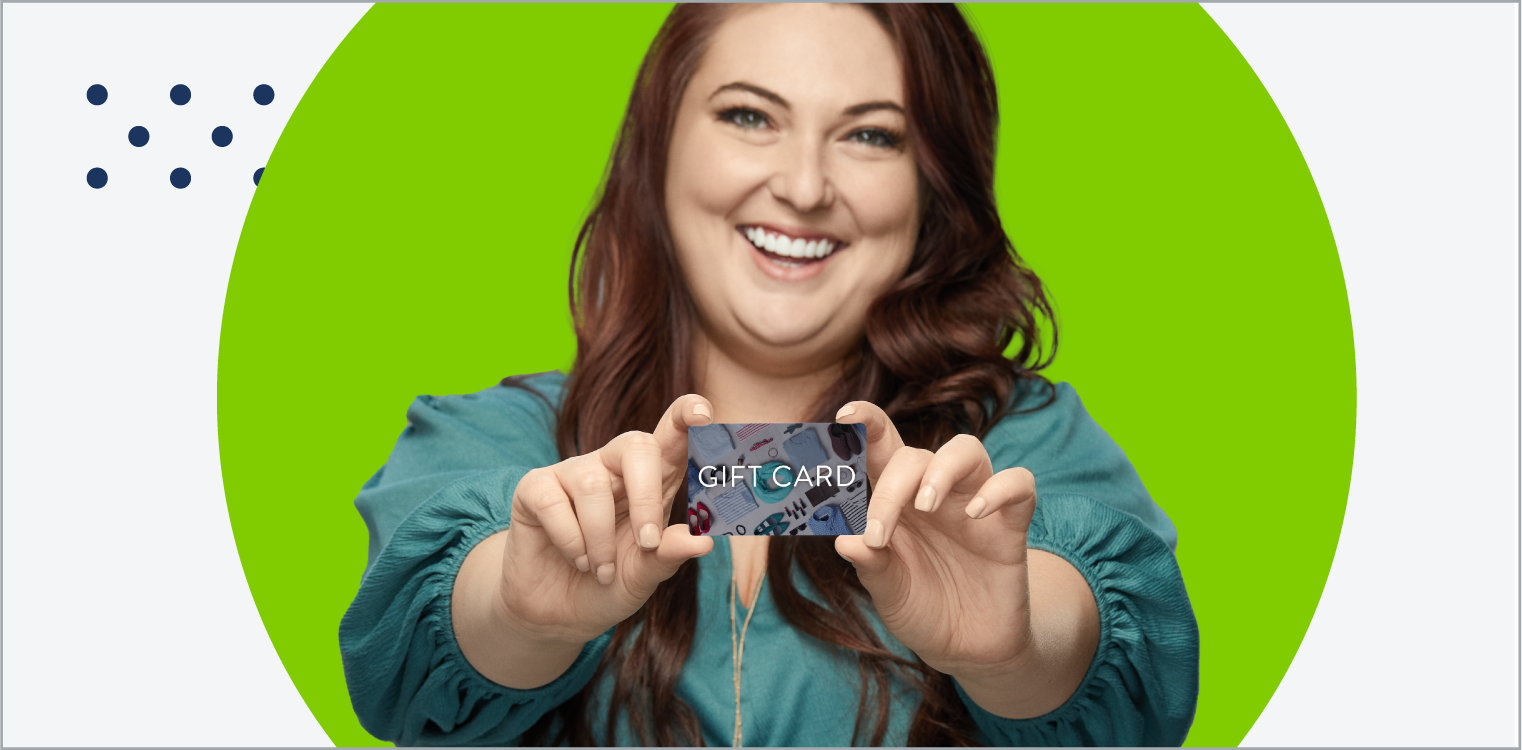 GIFT CARD